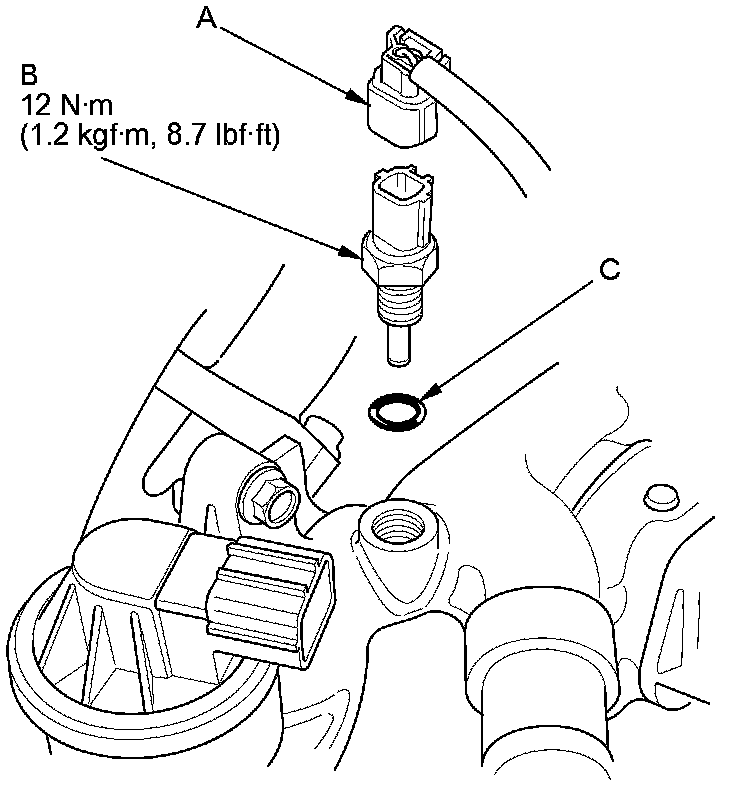 A

B
12 N·m
(1.2 kgf·m, 8.7 lbf·ft)

C