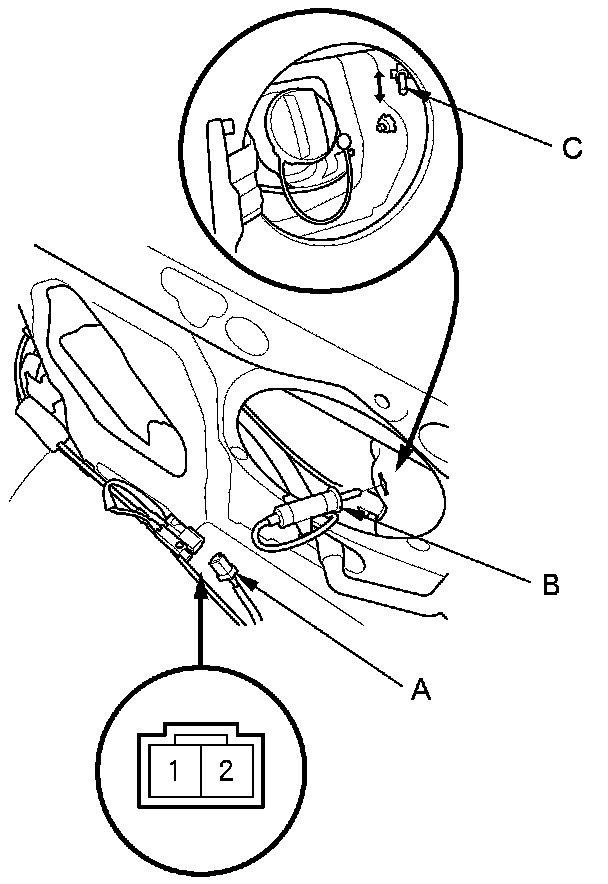 C

B

A

1 2