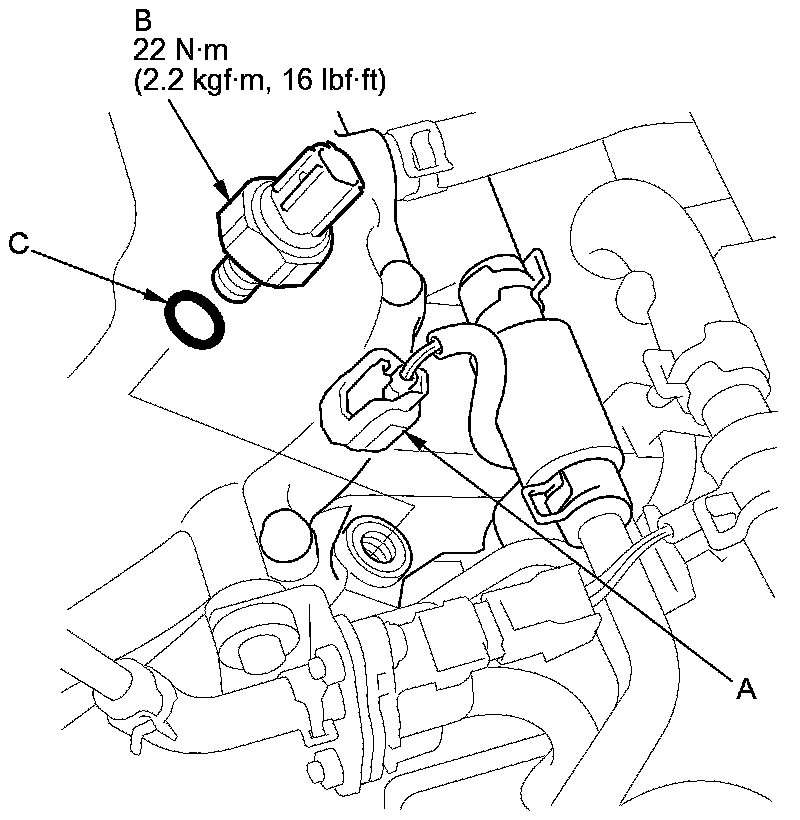 B
22 N·m
(2.2 kgf·m, 16 lbf·ft)

C

A