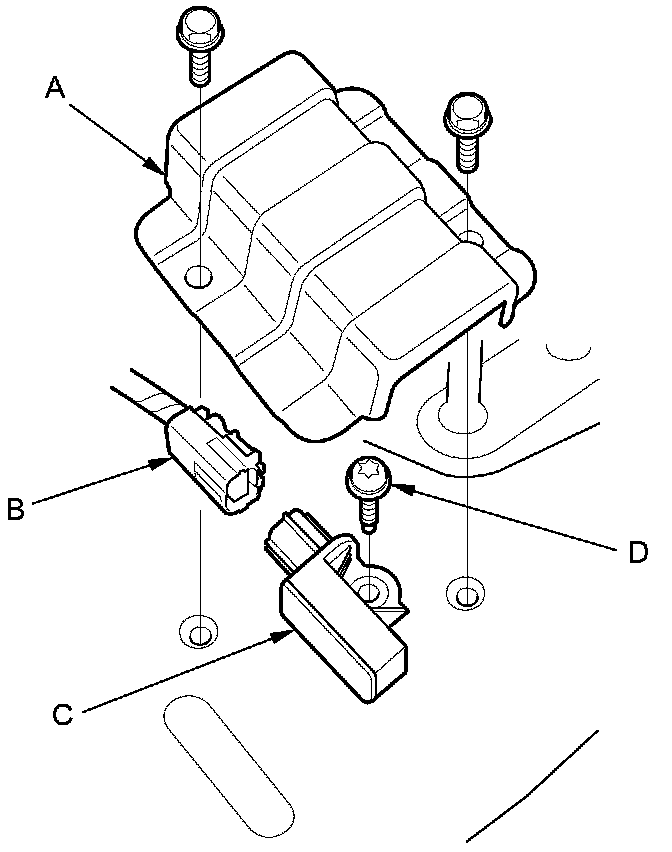 A

B

D

C