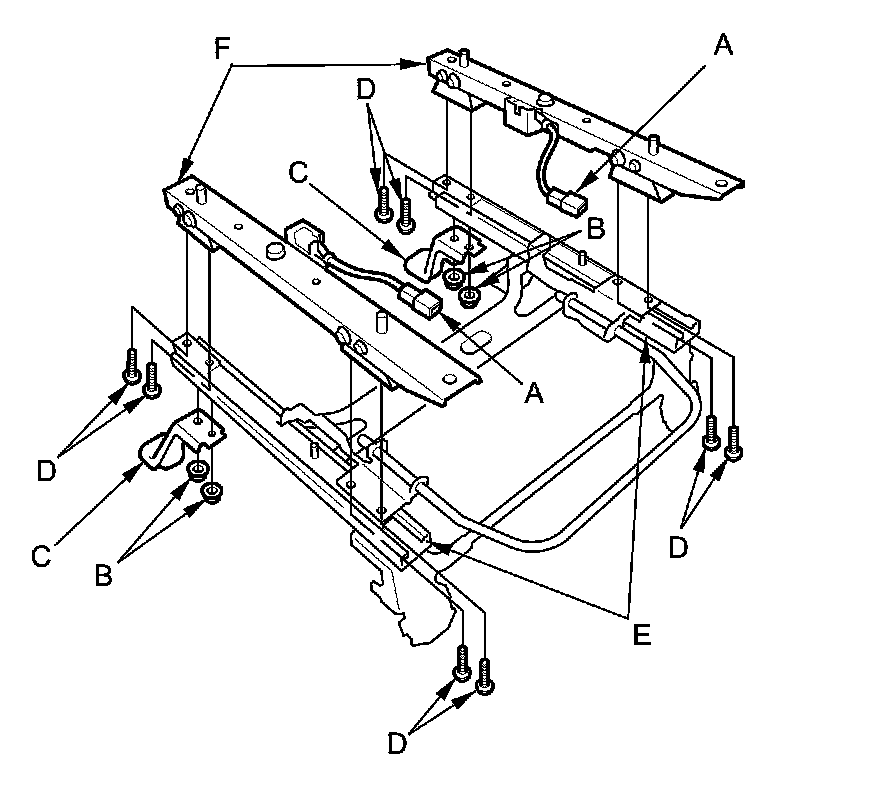 F
A
D
C
B
A
D
C
B
D
E
D