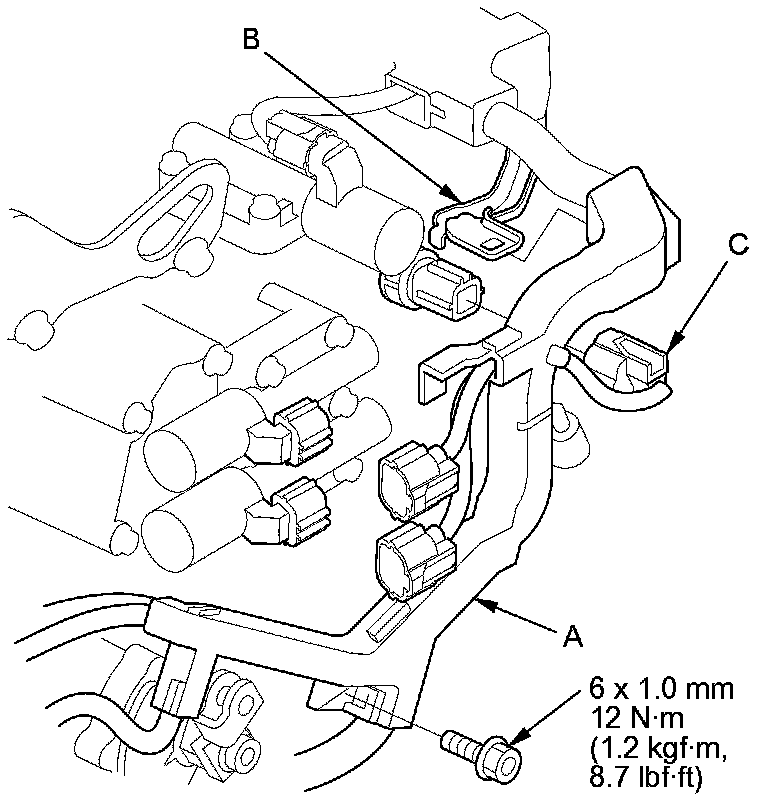 B

C

A

6 x 1.0 mm
12 N·m
(1.2 kgf·m,
8.7 lbf·ft)