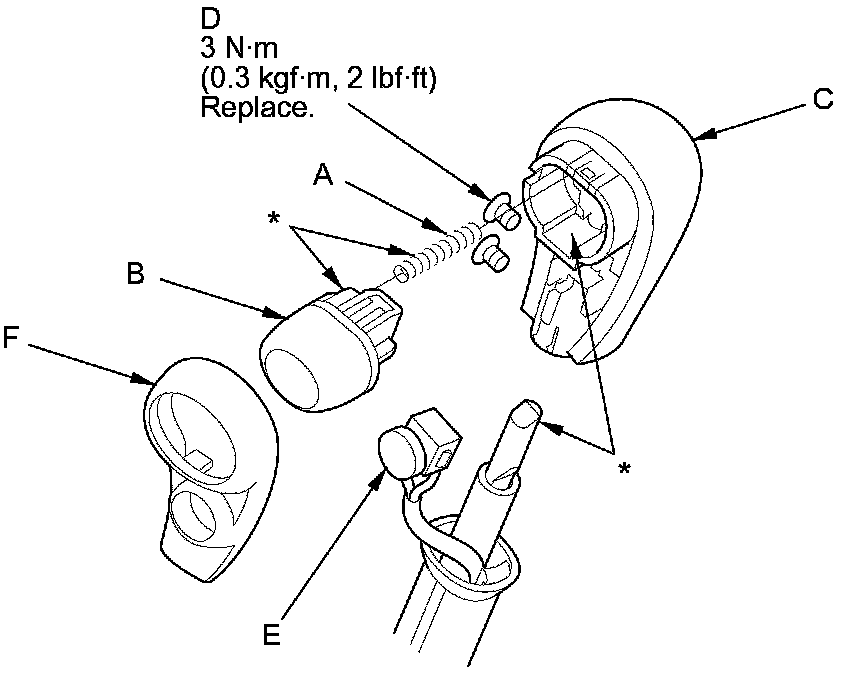 D
3 N·m
(0.3 kgf·m, 2 lbf·ft)
Replace.

C

A

*

B

F

*

E