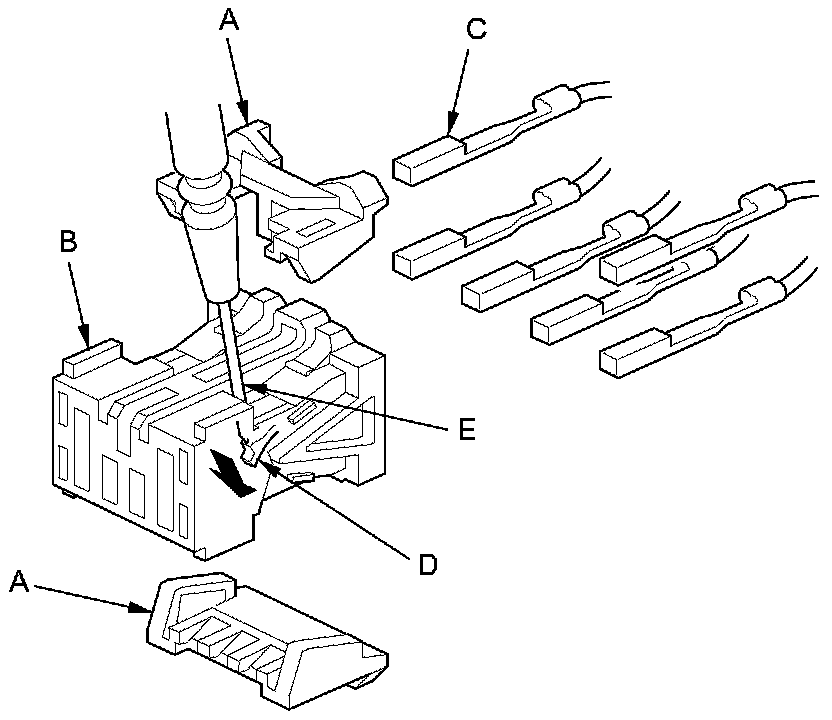 A
C
B
E
D
A