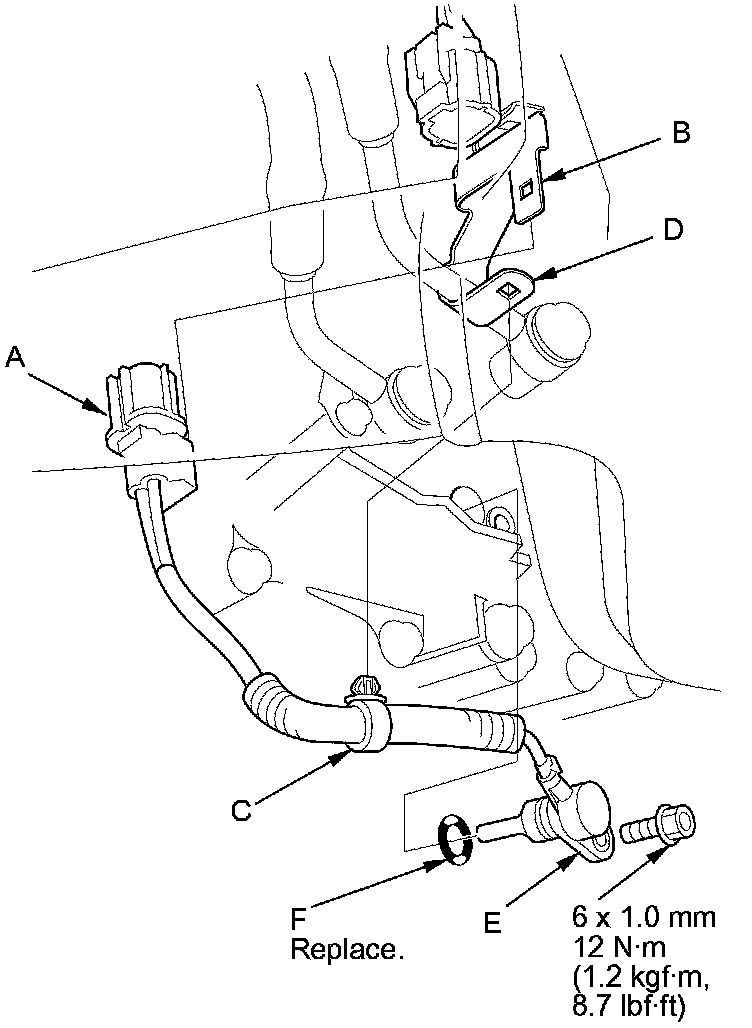 B

D

A

C

F
Replace.

E

6 x 1.0 mm
12 N·m
(1.2 kgf·m,
8.7 lbf·ft)