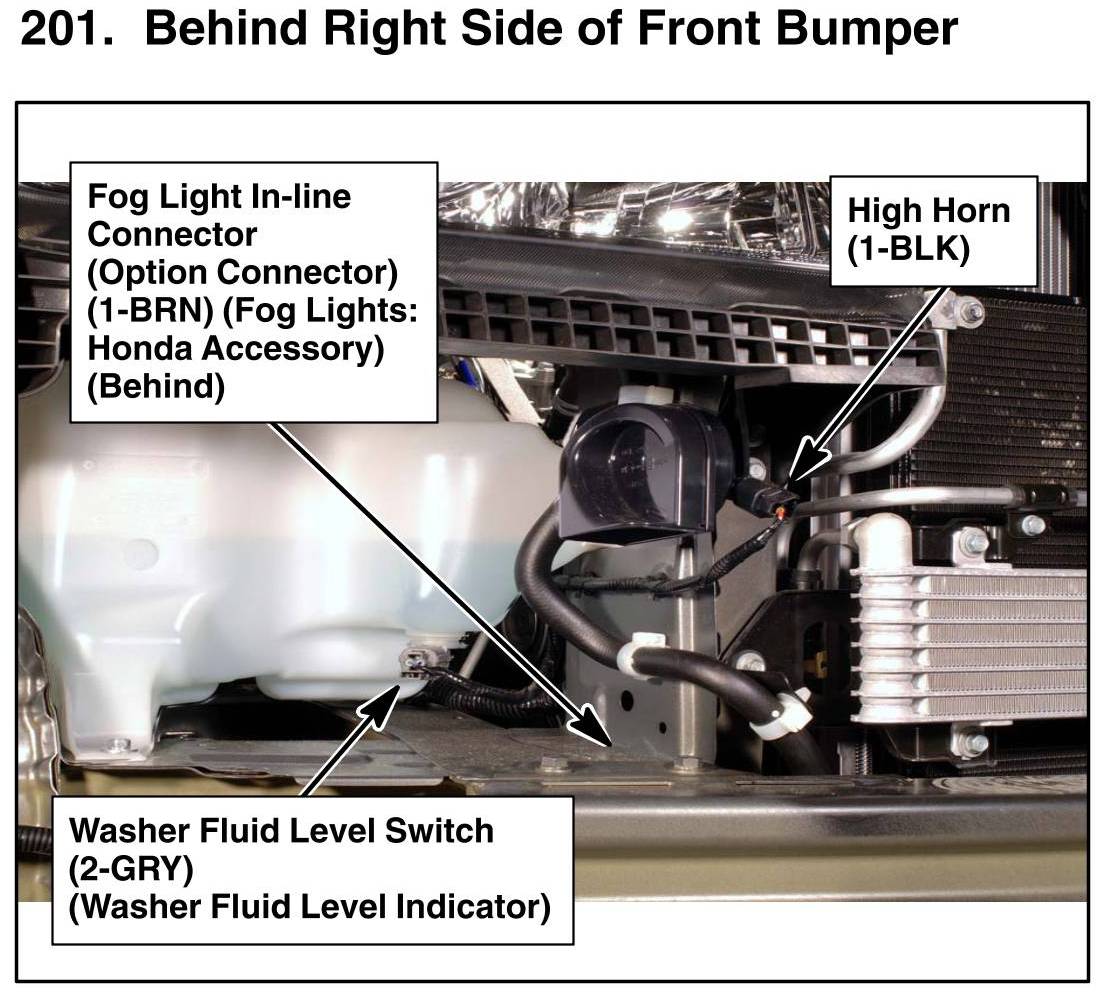 201. Behind Right Side of Front Bumper

Fog Light In-line Connector (Option Connector) (1-BRN) (Fog Lights: Honda Accessory) (Behind)

High Horn (1-BLK)

Washer Fluid Level Switch (2-GRY) (Washer Fluid Level Indicator)