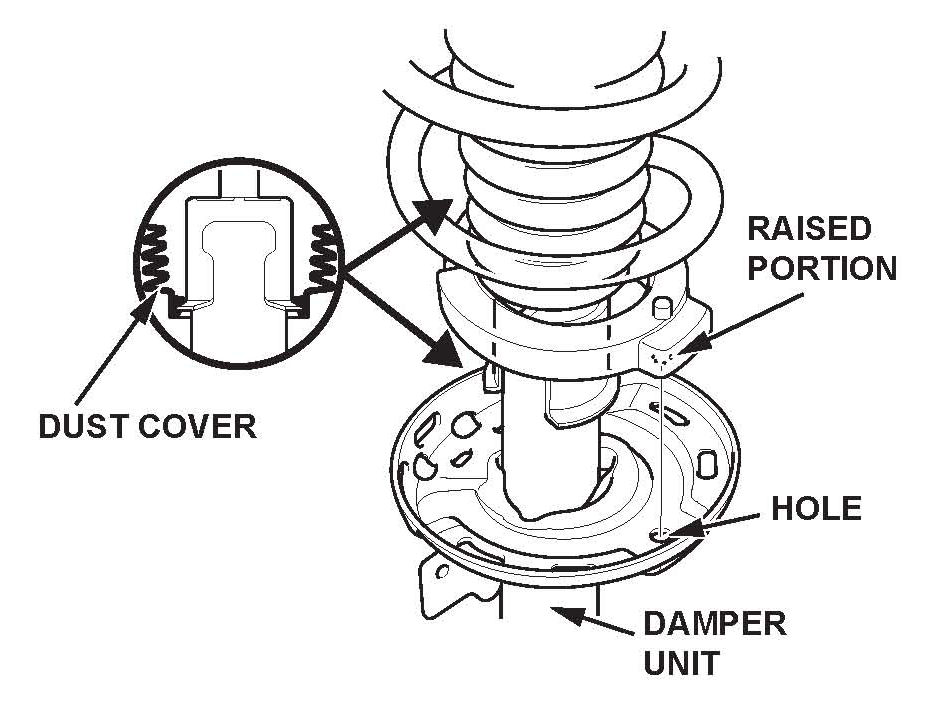 RAISED PORTION

DUST COVER

HOLE

DAMPER UNIT