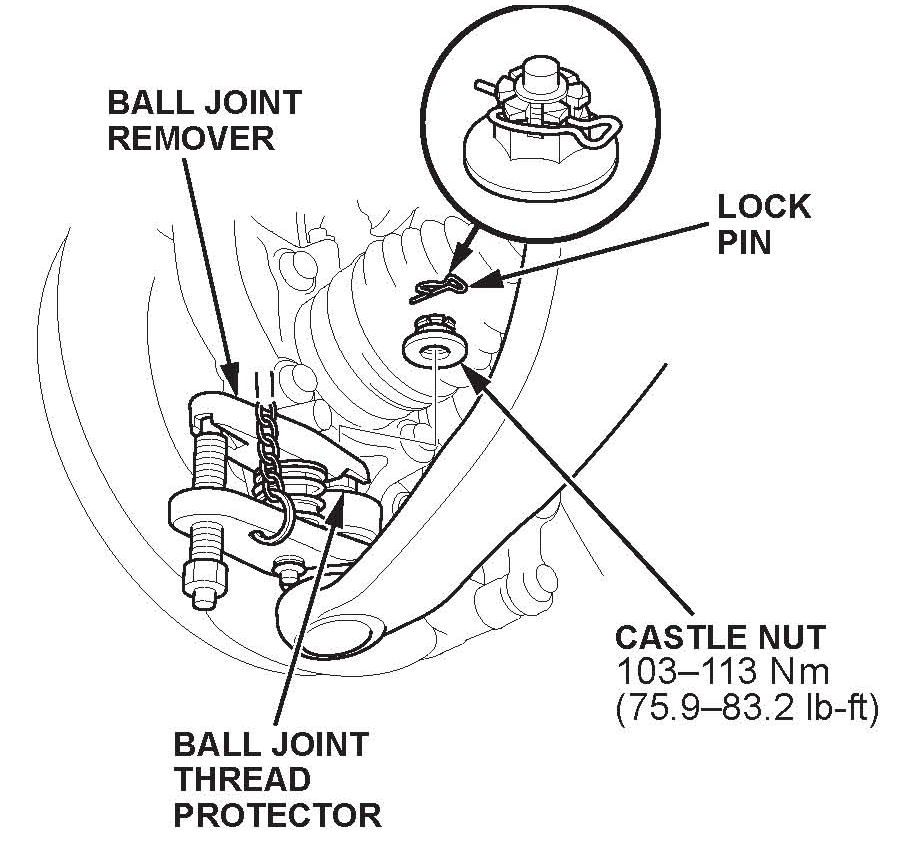 BALL JOINT REMOVER

LOCK PIN

CASTLE NUT
103–113 Nm
(75.9–83.2 lb-ft)

BALL JOINT THREAD PROTECTOR