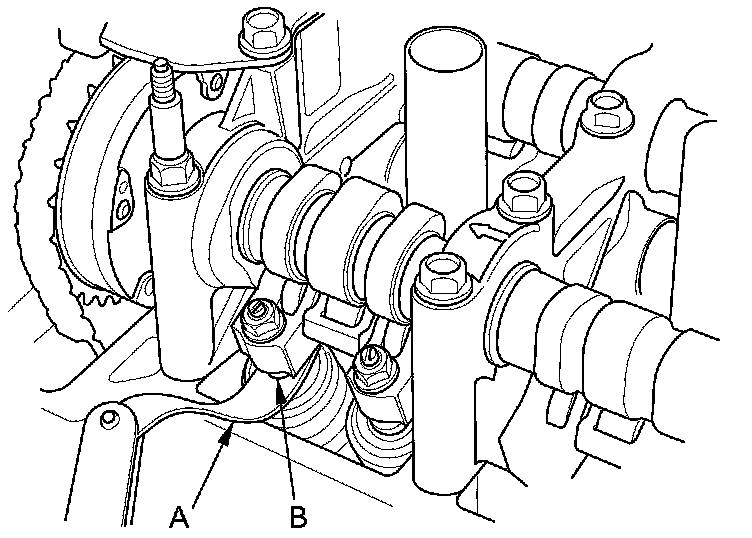 A
B