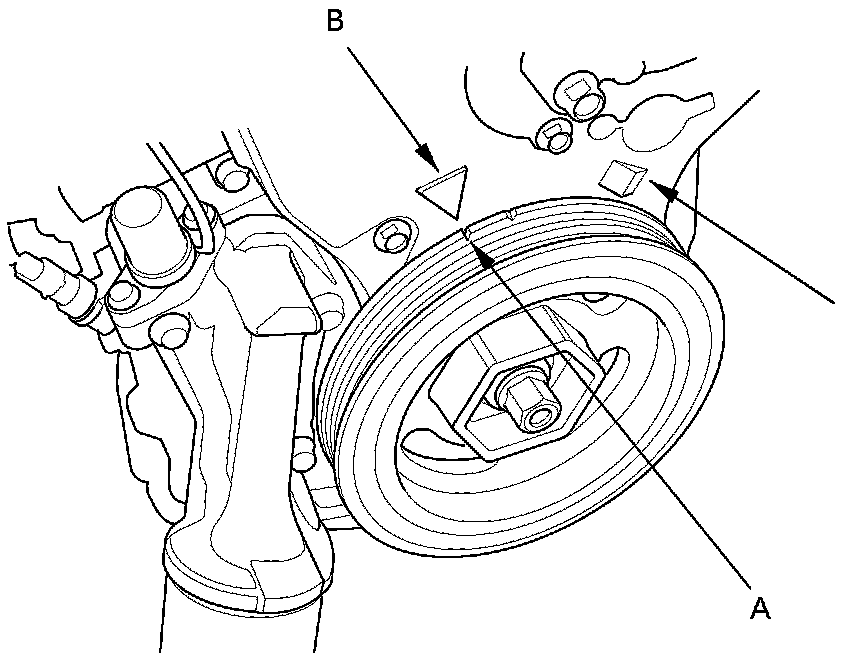 B

A