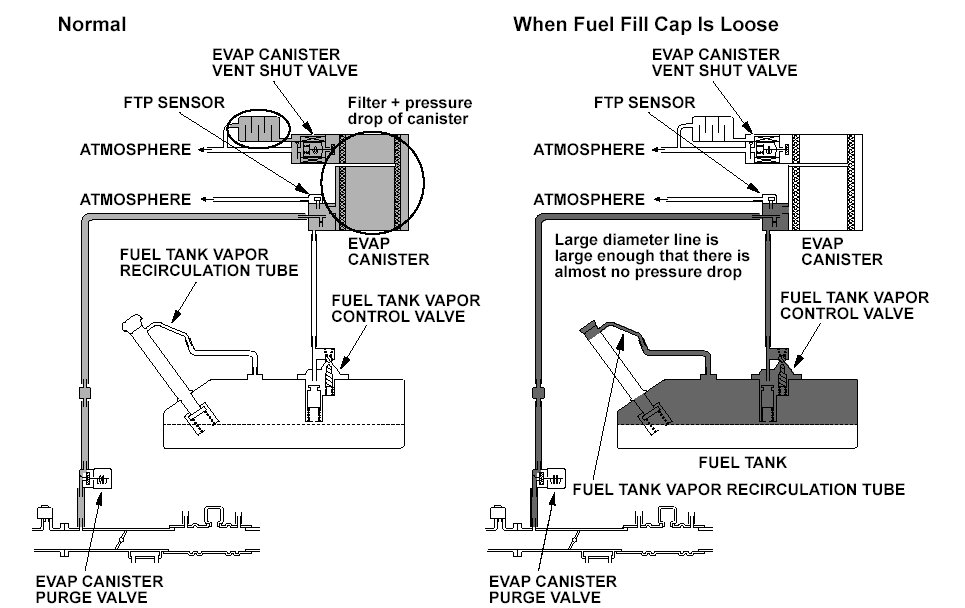 Normal

EVAP CANISTER VENT SHUT VALVE

FTP SENSOR

Filter + pressure drop of canister

ATMOSPHERE

ATMOSPHERE

EVAP CANISTER

FUEL TANK VAPOR RECIRCULATION TUBE

FUEL TANK VAPOR CONTROL VALVE

EVAP CANISTER PURGE VALVE

When Fuel Fill Cap Is Loose

EVAP CANISTER VENT SHUT VALVE

FTP SENSOR

ATMOSPHERE

ATMOSPHERE

Large diameter line is large enough that there is almost no pressure drop

EVAP CANISTER

FUEL TANK VAPOR CONTROL VALVE

FUEL TANK

FUEL TANK VAPOR RECIRCULATION TUBE

EVAP CANISTER PURGE VALVE