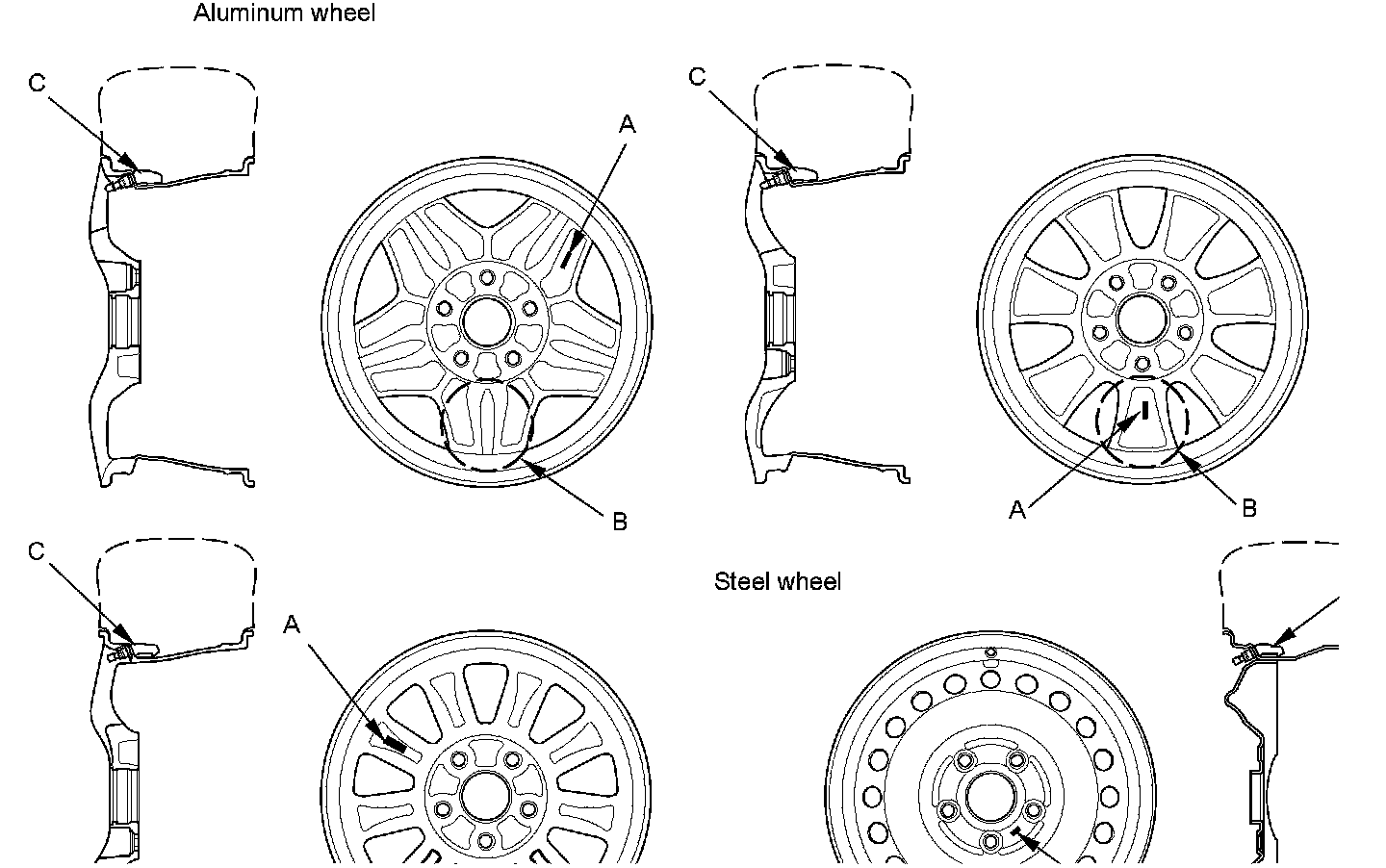 Aluminum wheel

C

A

B

C

A

B

C

A

Steel wheel