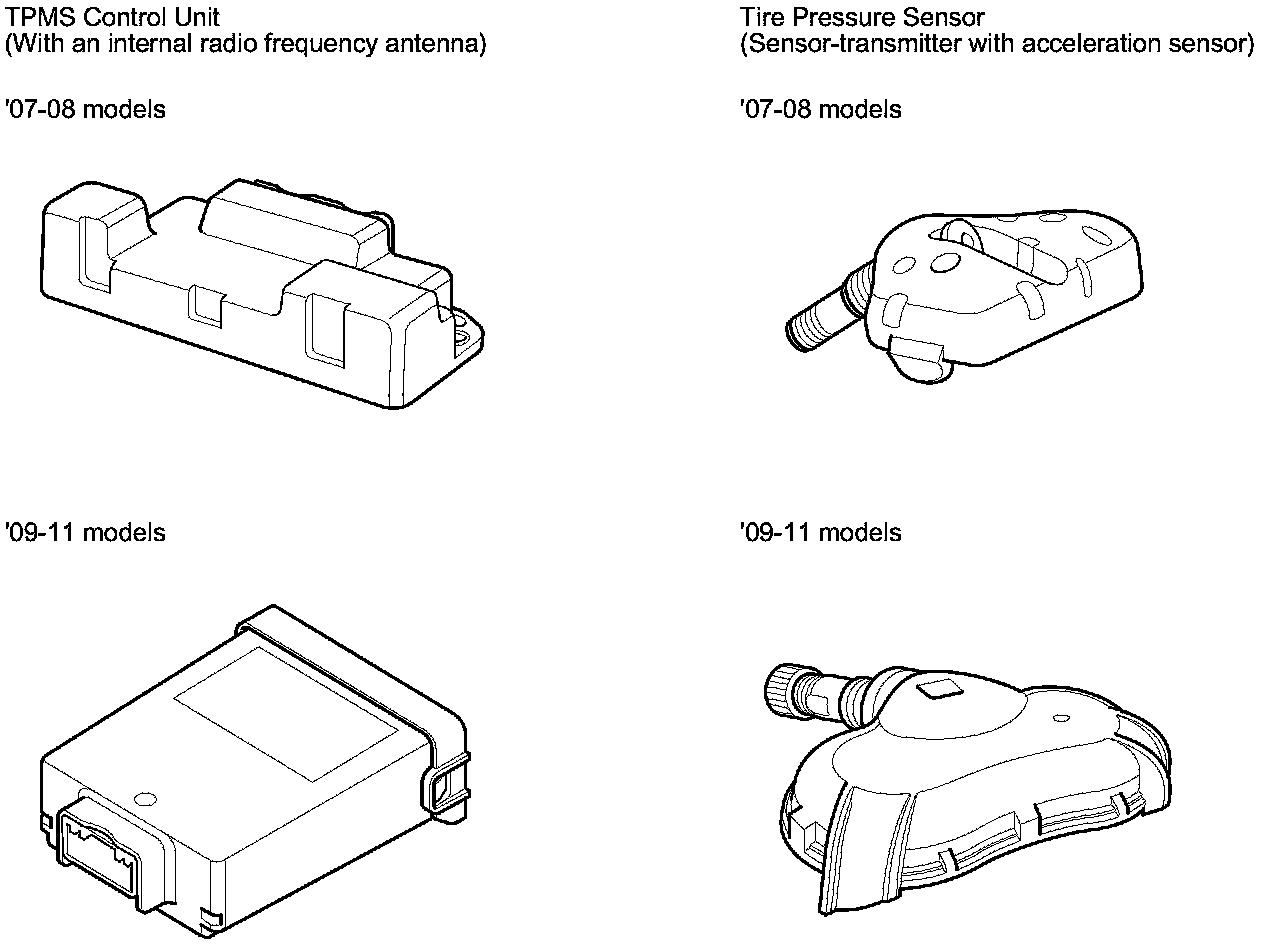 TPMS Control Unit
(With an internal radio frequency antenna)

'07-08 models

'09-11 models

Tire Pressure Sensor
(Sensor-transmitter with acceleration sensor)

'07-08 models

'09-11 models