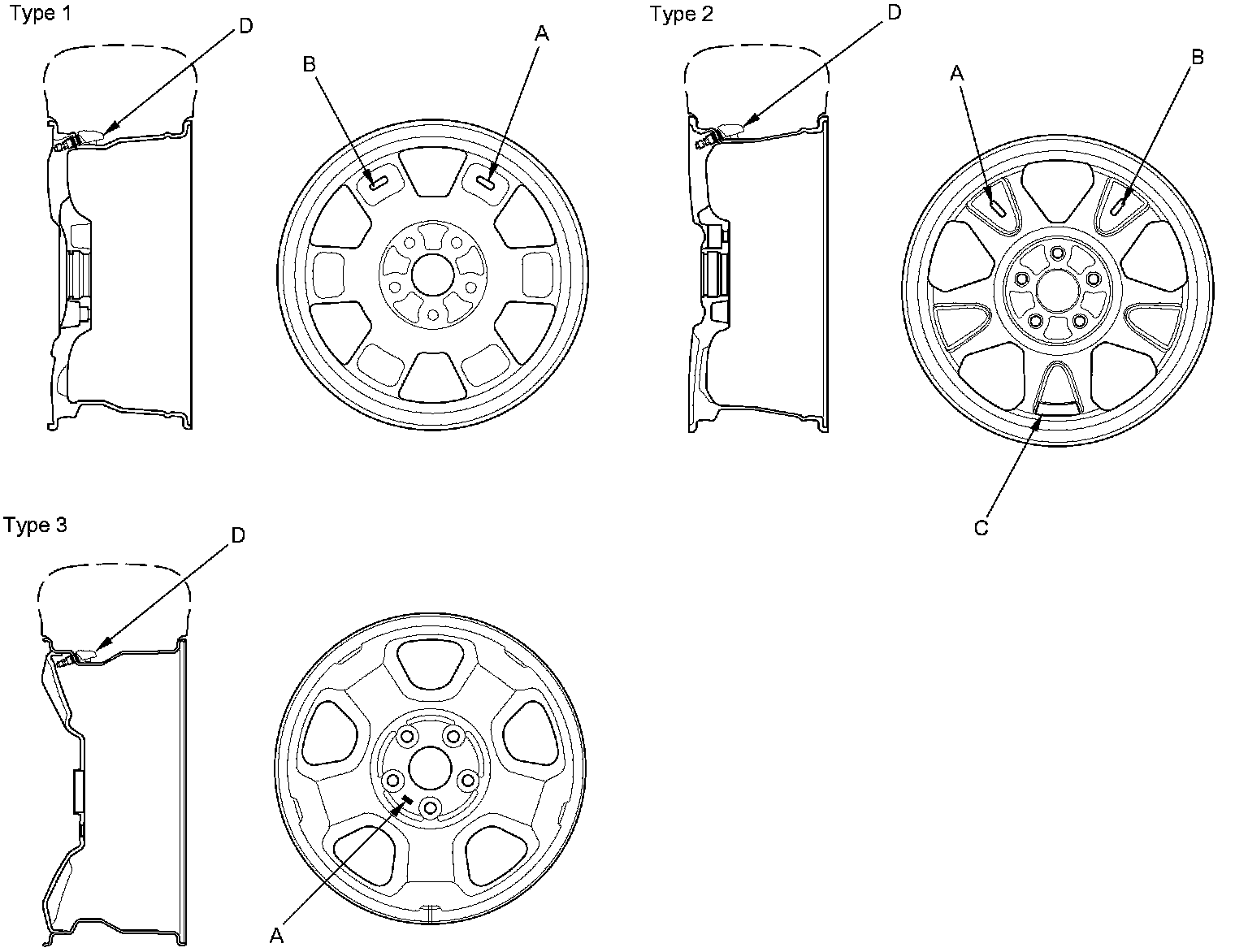 Type 1

D

B

A

Type 2

D

A

B

C

Type 3

D

A