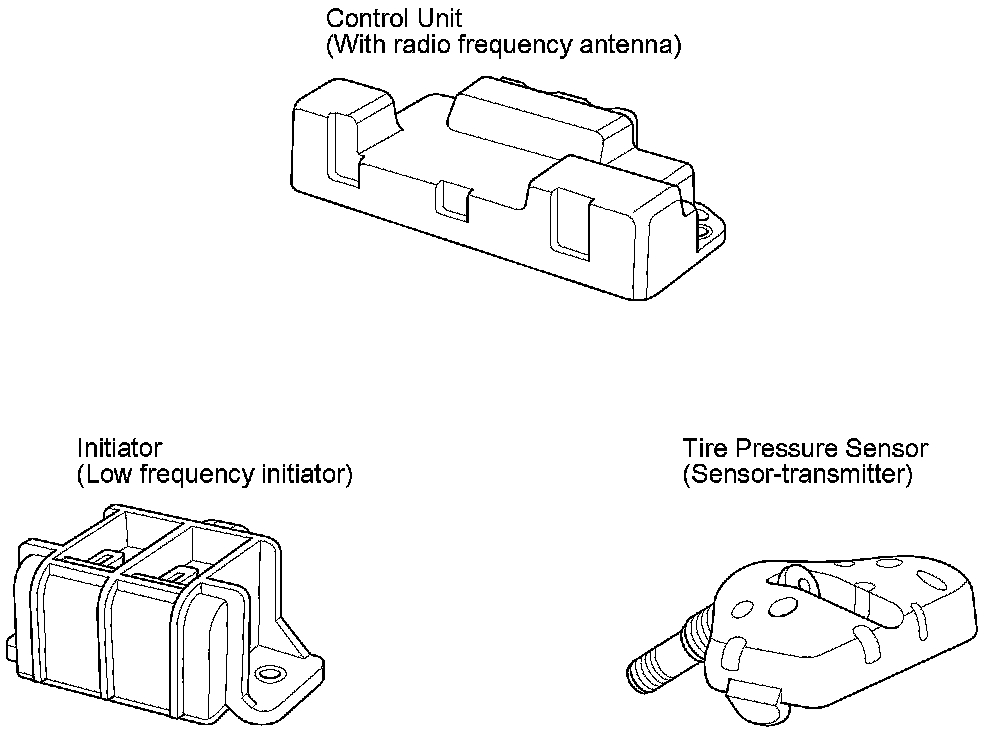 Control Unit
(With radio frequency antenna)

Initiator
(Low frequency initiator)

Tire Pressure Sensor
(Sensor-transmitter)