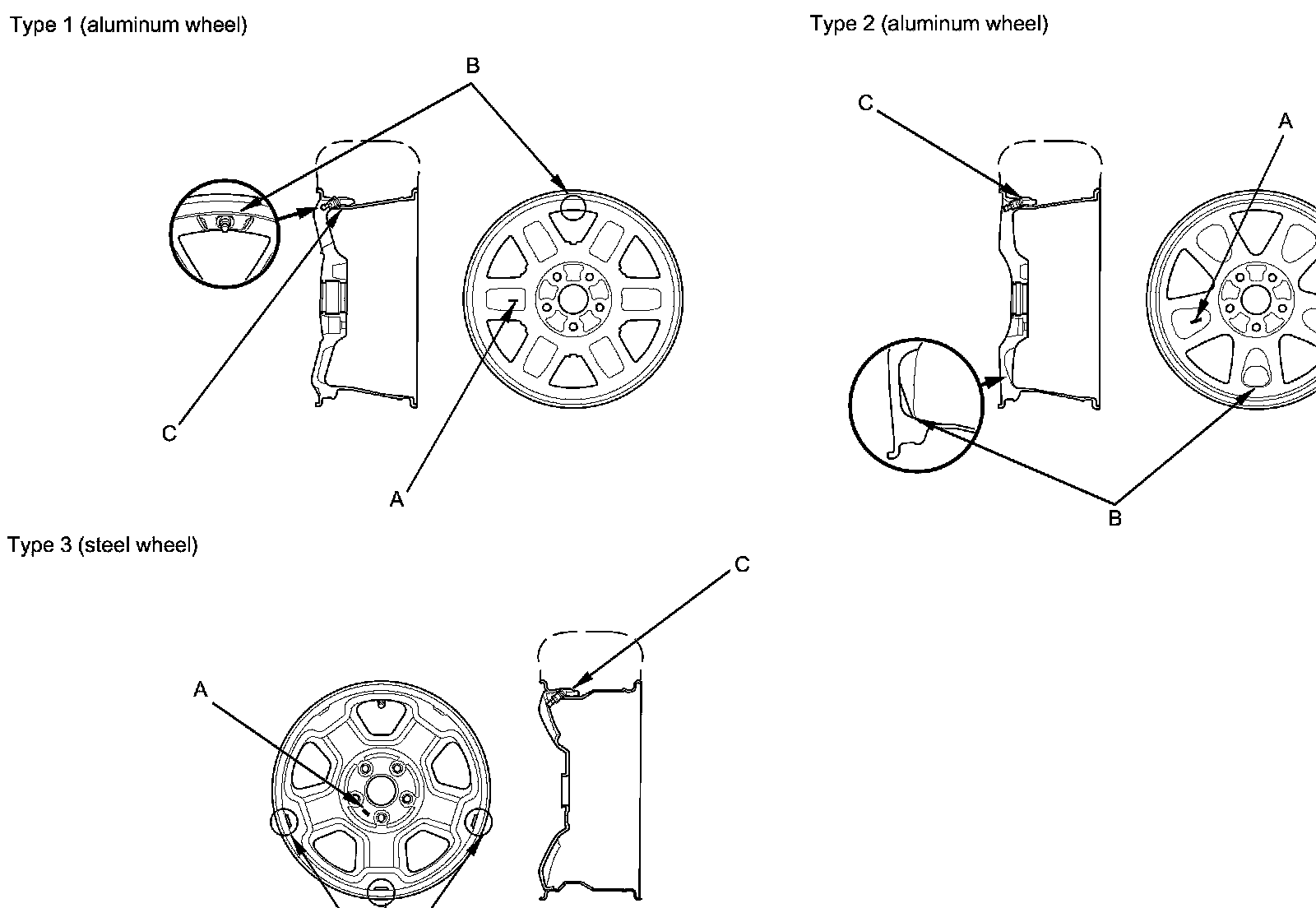 Type 1 (aluminum wheel)

B

C

A

Type 2 (aluminum wheel)

C

A

B

Type 3 (steel wheel)

C

A