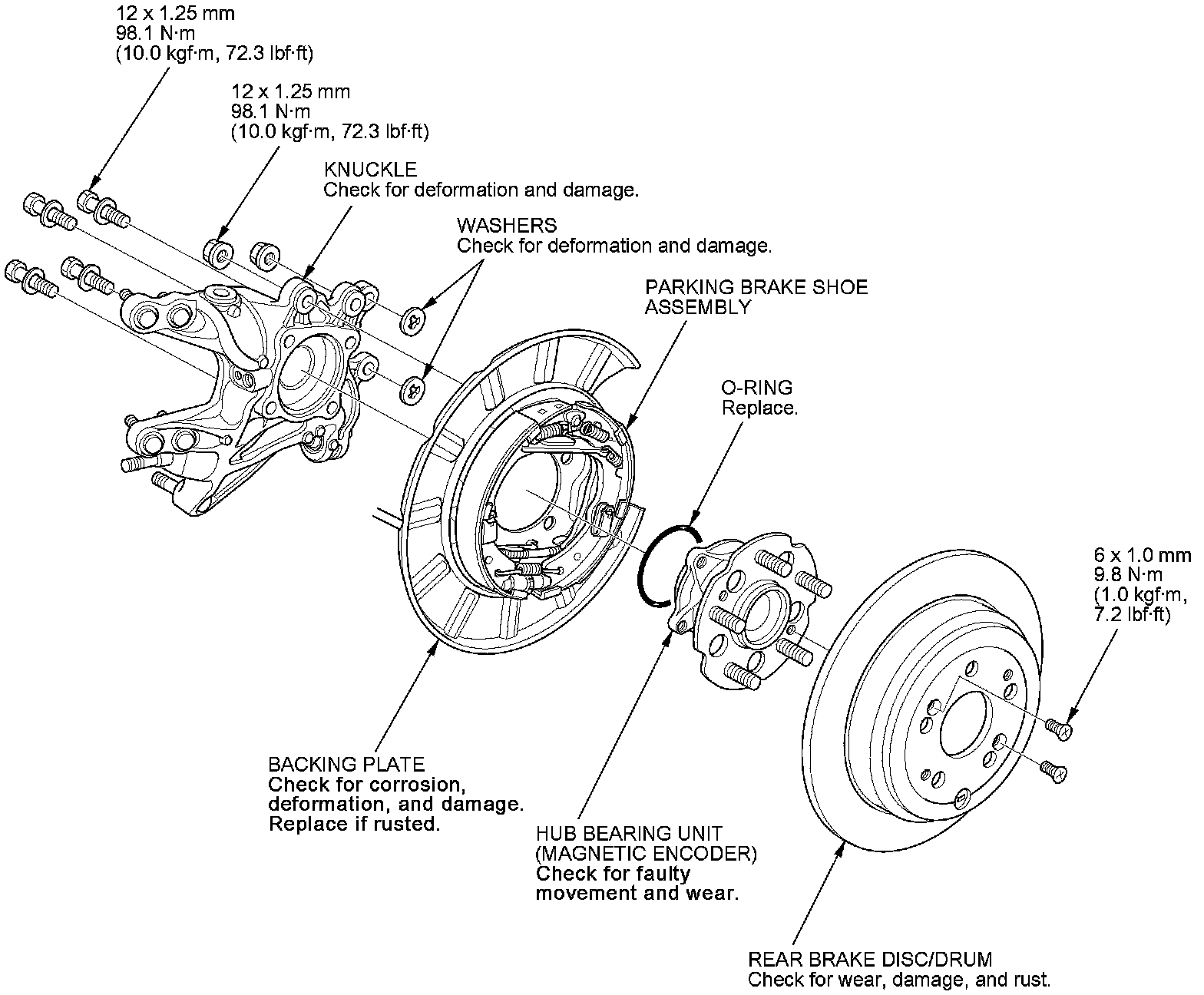 12 x 1.25 mm
98.1 N·m
(10.0 kgf·m, 72.3 lbf·ft)

12 x 1.25 mm
98.1 N·m
(10.0 kgf·m, 72.3 lbf·ft)

KNUCKLE
Check for deformation and damage.

WASHERS
Check for deformation and damage.

PARKING BRAKE SHOE ASSEMBLY

O-RING
Replace.

6 x 1.0 mm
9.8 N·m
(1.0 kgf·m,
7.2 lbf·ft)

BACKING PLATE
Check for corrosion, deformation, and damage.
Replace if rusted.

HUB BEARING UNIT
(MAGNETIC ENCODER)
Check for faulty movement and wear.

REAR BRAKE DISC/DRUM
Check for wear, damage, and rust.