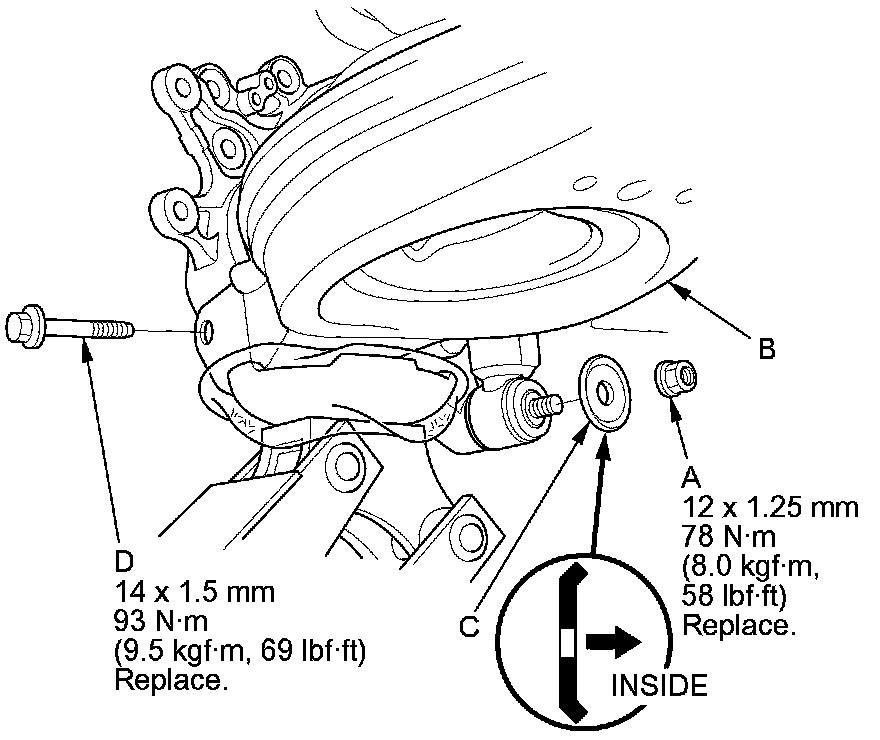 B

A
12 x 1.25 mm
78 N·m
(8.0 kgf·m,
58 lbf·ft)
Replace.

D
14 x 1.5 mm
93 N·m
(9.5 kgf·m, 69 lbf·ft)
Replace.

C

INSIDE