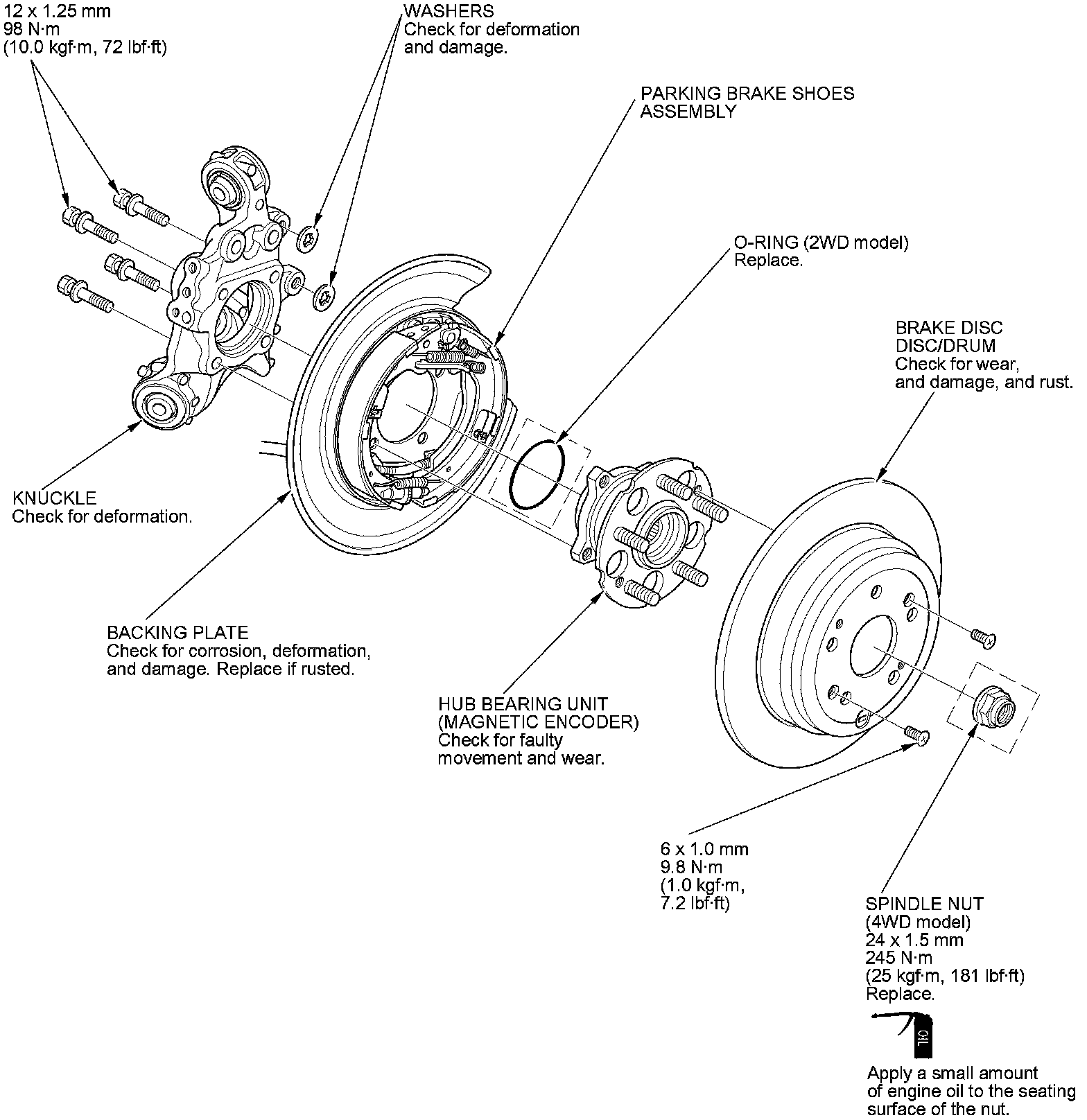 12 x 1.25 mm
98 N·m
(10.0 kgf·m, 72 lbf·ft)

WASHERS
Check for deformation and damage.

PARKING BRAKE SHOES ASSEMBLY

O-RING (2WD model)
Replace.

BRAKE DISC
DISC/DRUM
Check for wear, and damage, and rust.

KNUCKLE
Check for deformation.

BACKING PLATE
Check for corrosion, deformation, and damage. Replace if rusted.

HUB BEARING UNIT
(MAGNETIC ENCODER)
Check for faulty movement and wear.

6 x 1.0 mm
9.8 N·m
(1.0 kgf·m,
7.2 lbf·ft)

SPINDLE NUT
(4WD model)
24 x 1.5 mm
245 N·m
(25 kgf·m, 181 lbf·ft)
Replace.

OIL

Apply a small amount of engine oil to the seating surface of the nut.