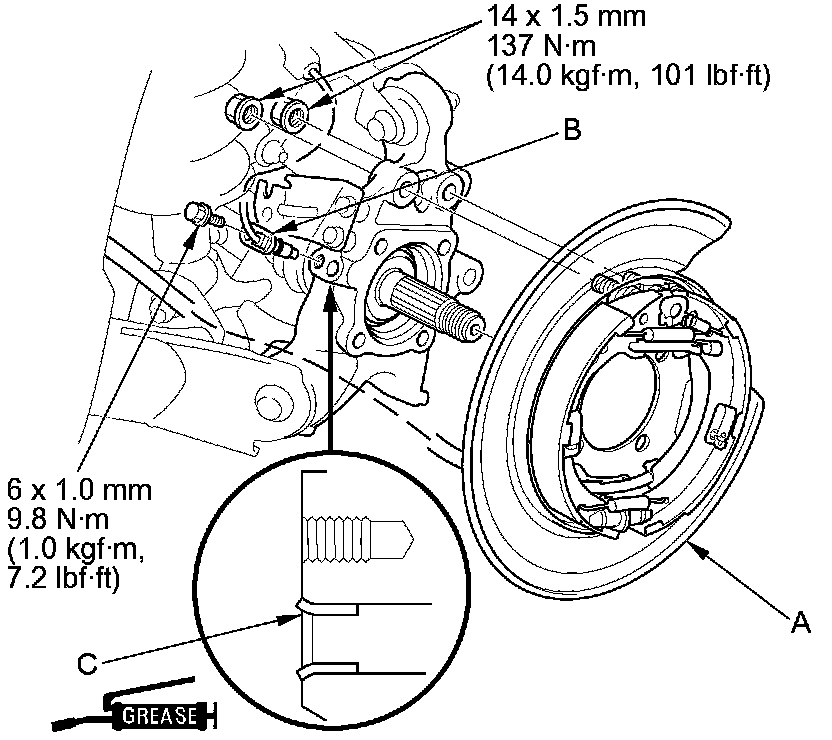 14 x 1.5 mm
137 N·m
(14.0 kgf·m, 101 lbf·ft)

B

6 x 1.0 mm
9.8 N·m
(1.0 kgf·m,
7.2 lbf·ft)

A

C

GREASE