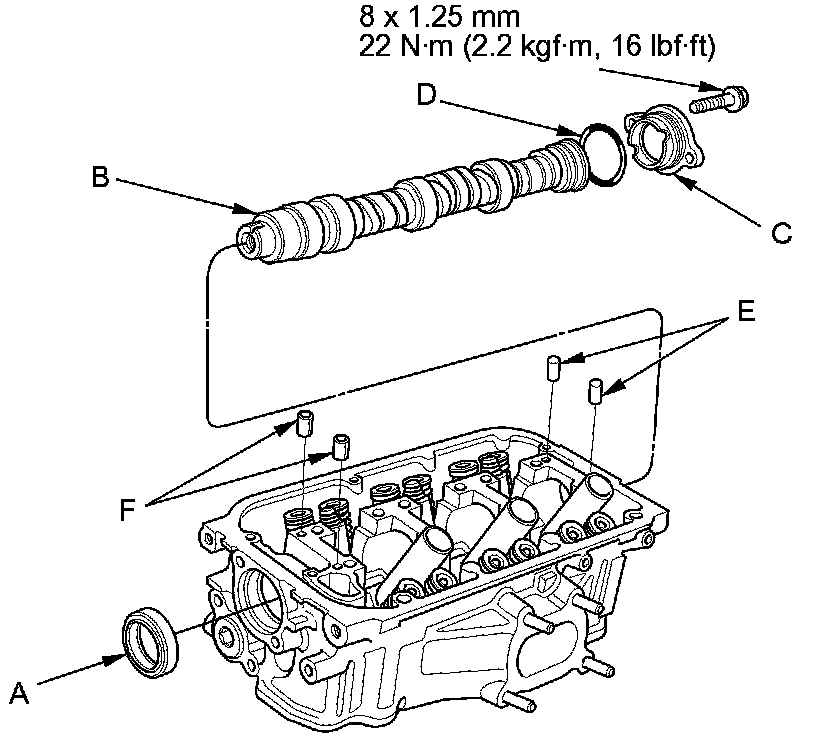 8 x 1.25 mm
22 N·m (2.2 kgf·m, 16 lbf·ft)

D

B

C

E

F

A