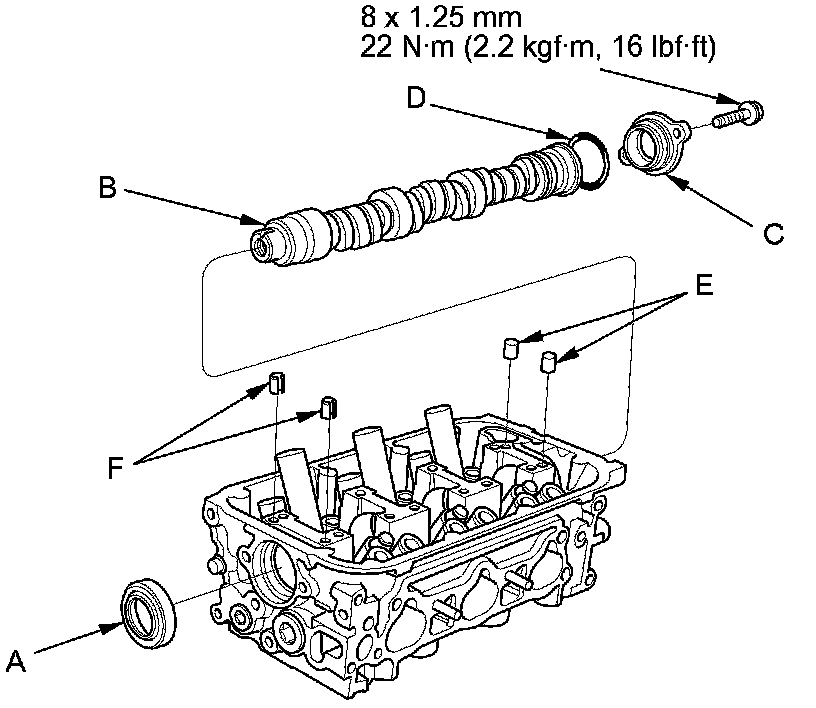 8 x 1.25 mm
22 N·m (2.2 kgf·m, 16 lbf·ft)

D

B

C

E

F

A