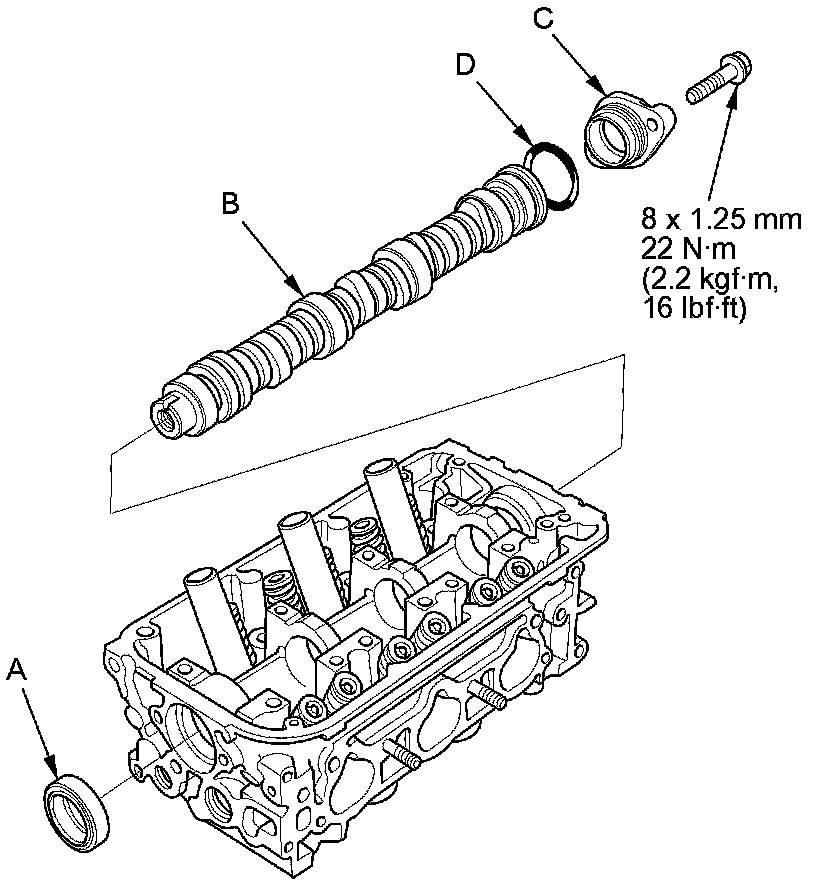 C
D
B
8 x 1.25 mm
22 N·m
(2.2 kgf·m,
16 lbf·ft)
A