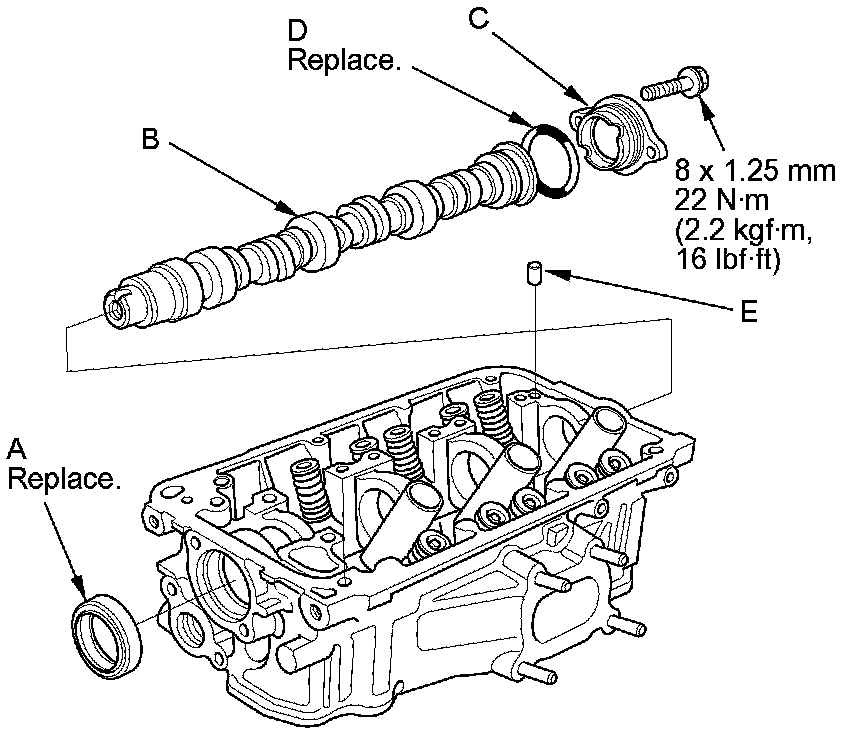 D
Replace.

C

B

8 x 1.25 mm
22 N·m
(2.2 kgf·m,
16 lbf·ft)

E

A
Replace.