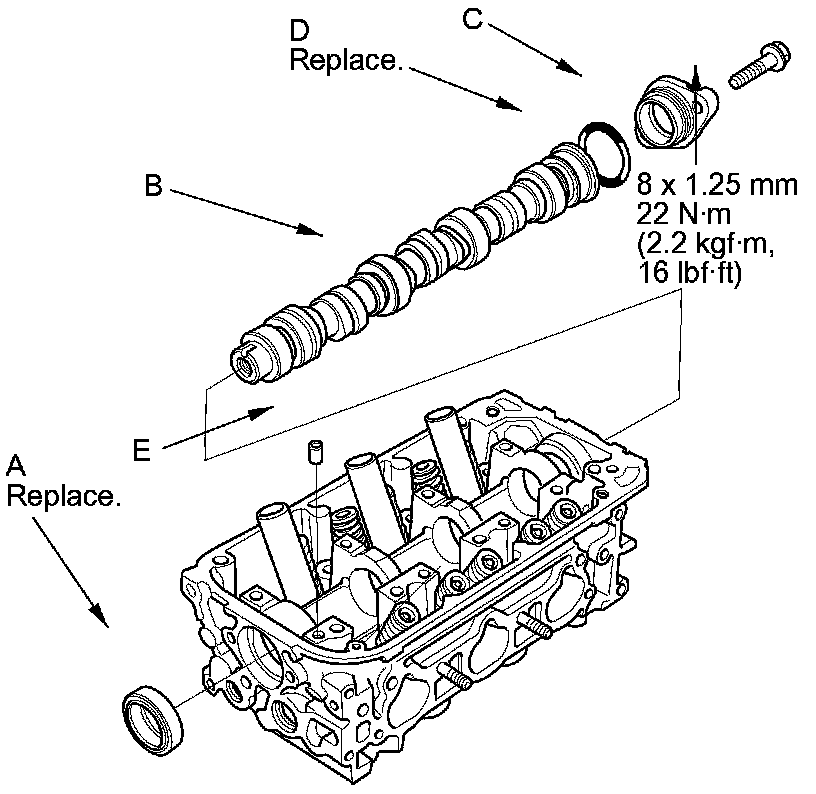 D
Replace.

C

B

8 x 1.25 mm
22 N·m
(2.2 kgf·m,
16 lbf·ft)

E

A
Replace.