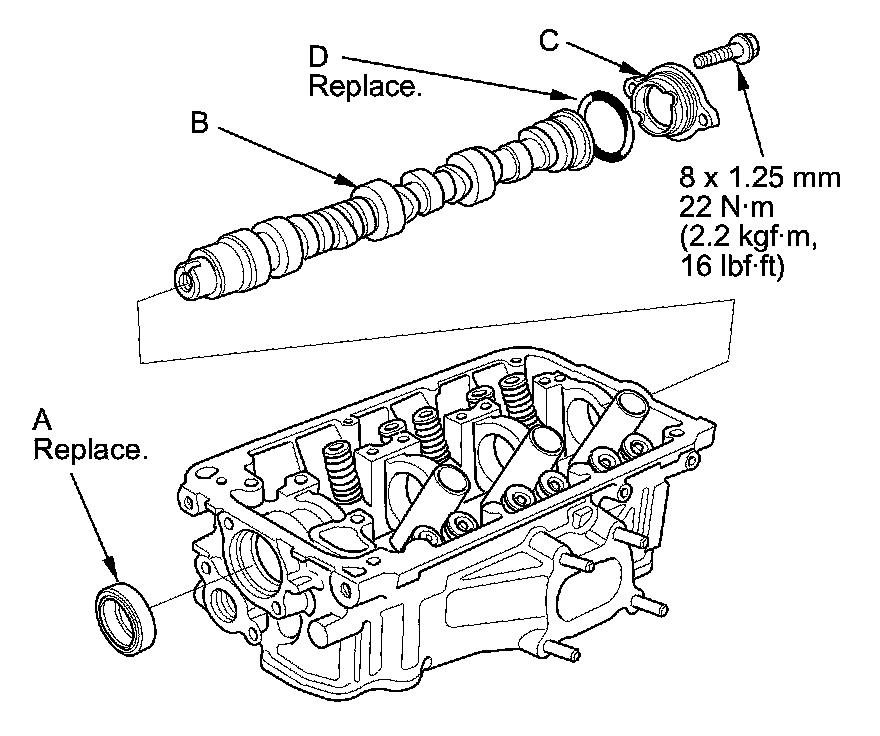 D
Replace.

C

B

8 x 1.25 mm
22 N·m
(2.2 kgf·m,
16 lbf·ft)

A
Replace.