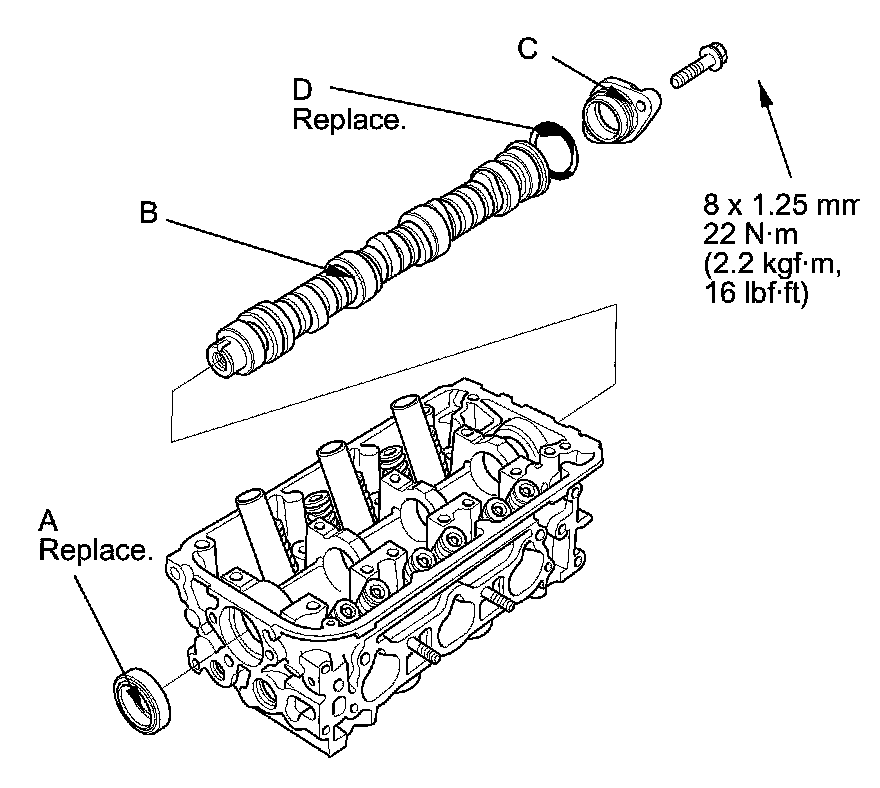 C

D
Replace.

B

8 x 1.25 mm
22 N·m
(2.2 kgf·m,
16 lbf·ft)

A
Replace.