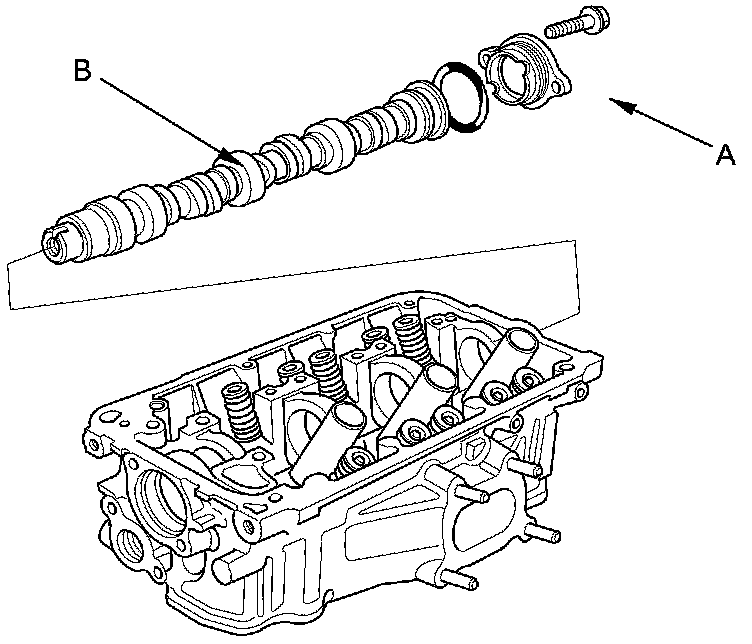 B

A