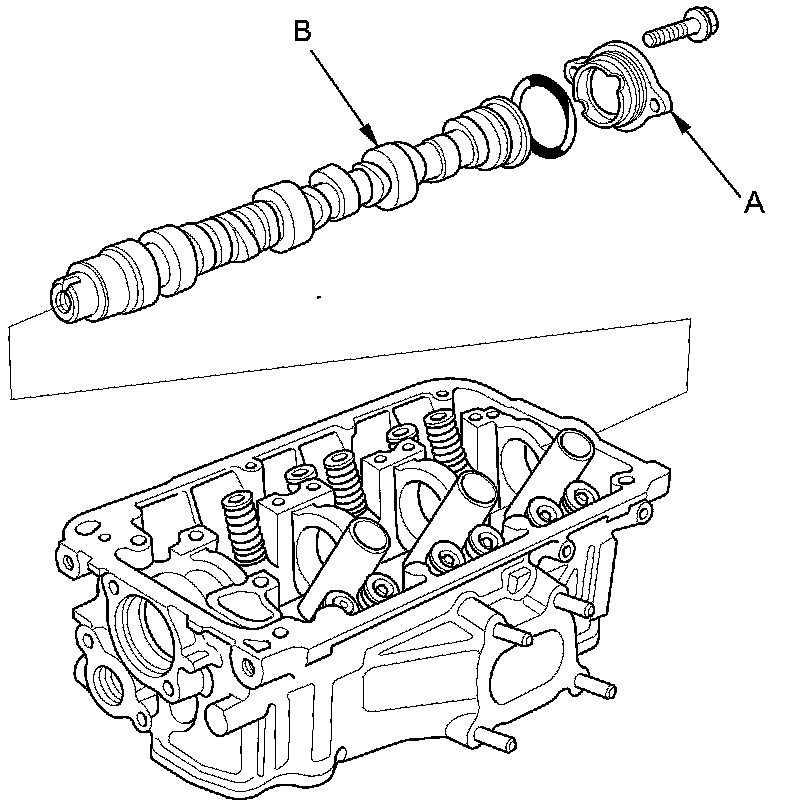 B

A