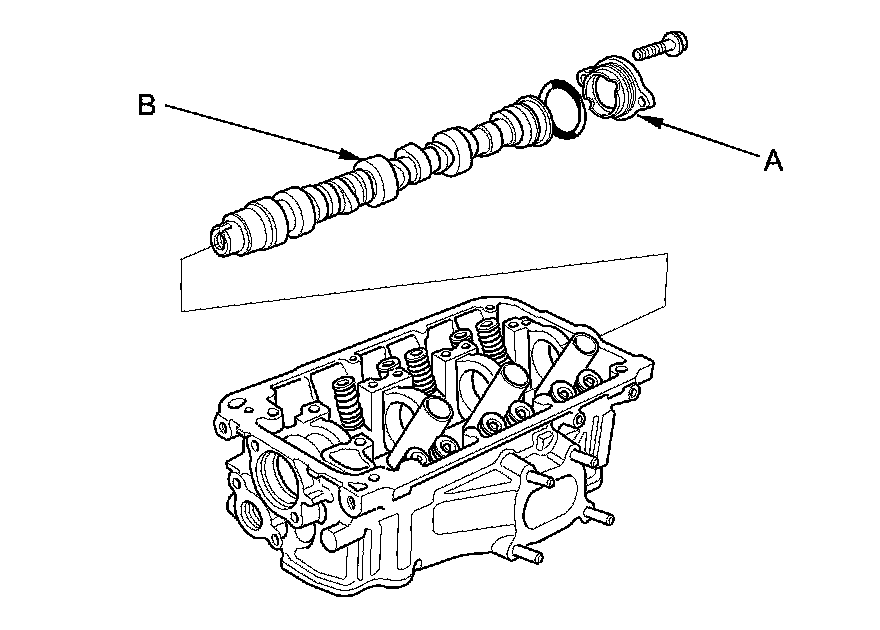 B

A