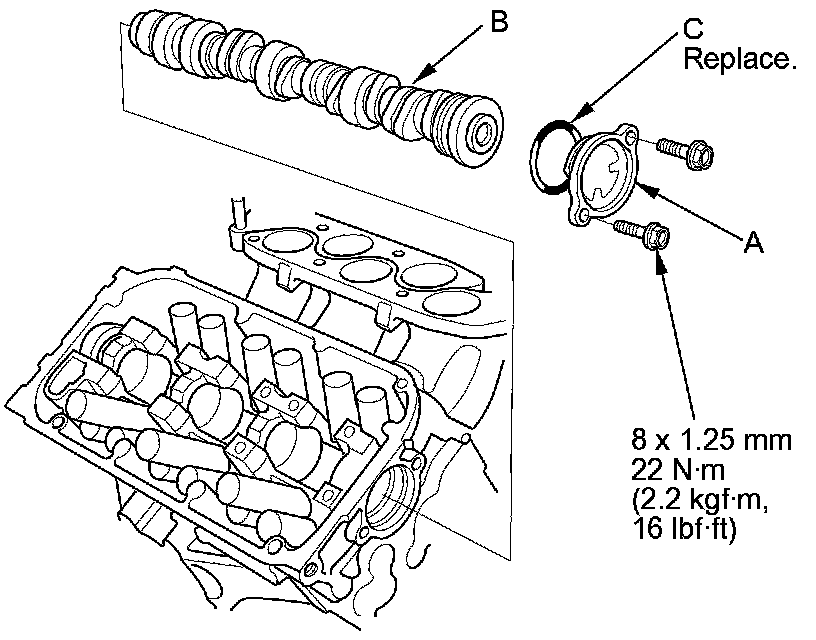 B

C
Replace.

A

8 x 1.25 mm
22 N·m
(2.2 kgf·m,
16 lbf·ft)