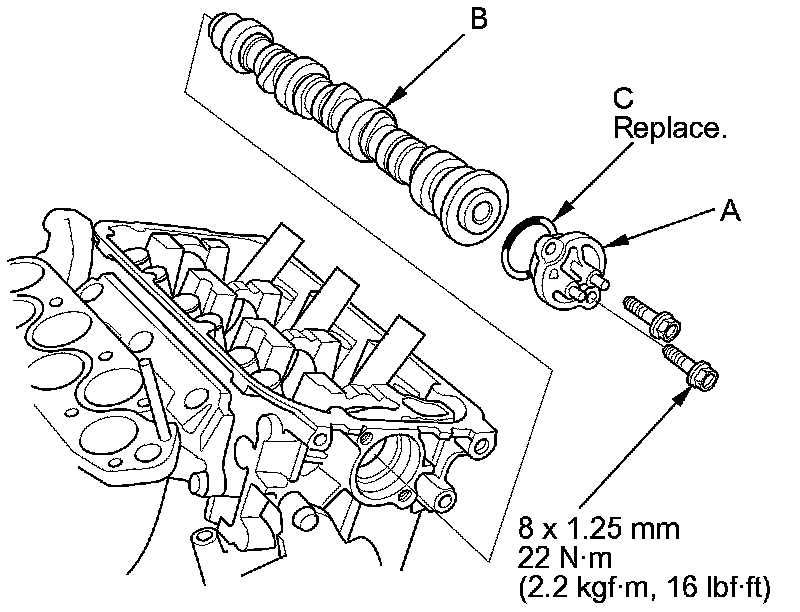 B

C
Replace.

A

8 x 1.25 mm
22 N·m
(2.2 kgf·m, 16 lbf·ft)