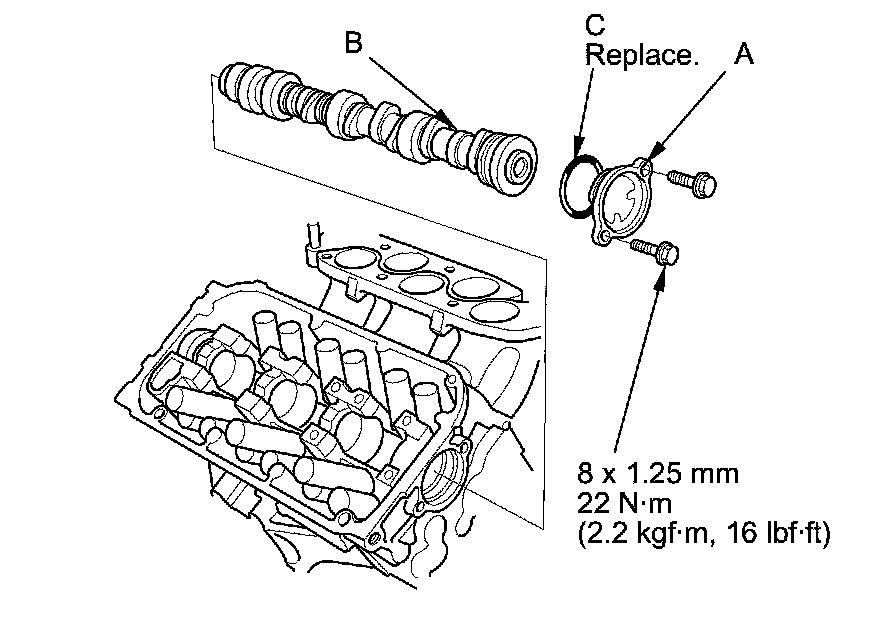 B

C
Replace.

A

8 x 1.25 mm
22 N·m
(2.2 kgf·m, 16 lbf·ft)