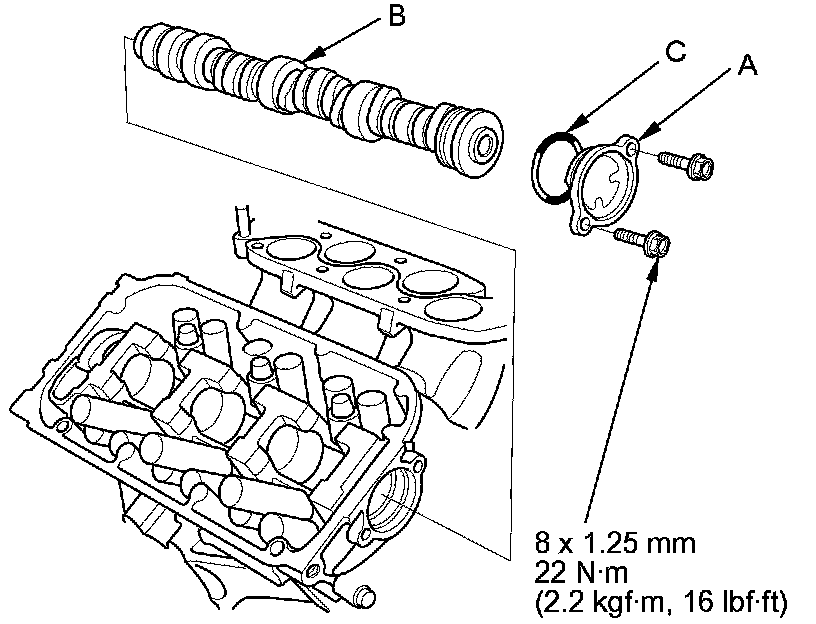 B

C

A

8 x 1.25 mm
22 N·m
(2.2 kgf·m, 16 lbf·ft)