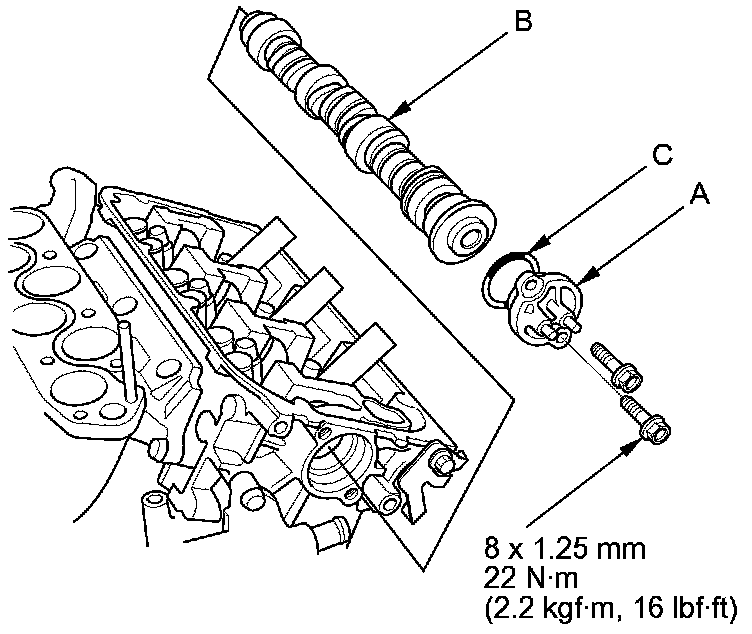 B

C

A

8 x 1.25 mm
22 N·m
(2.2 kgf·m, 16 lbf·ft)