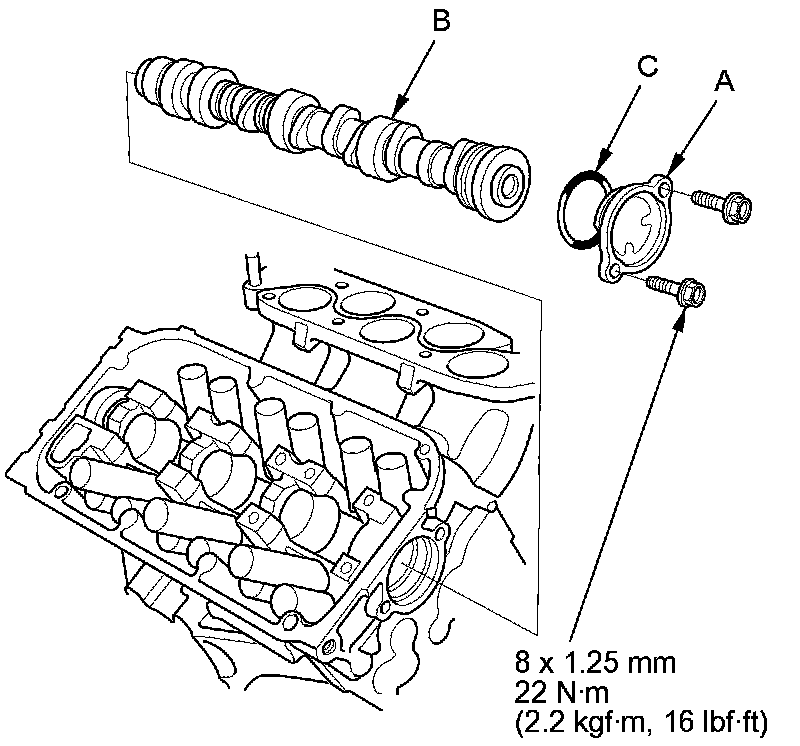 B
C
A
8 x 1.25 mm
22 N·m
(2.2 kgf·m, 16 lbf·ft)