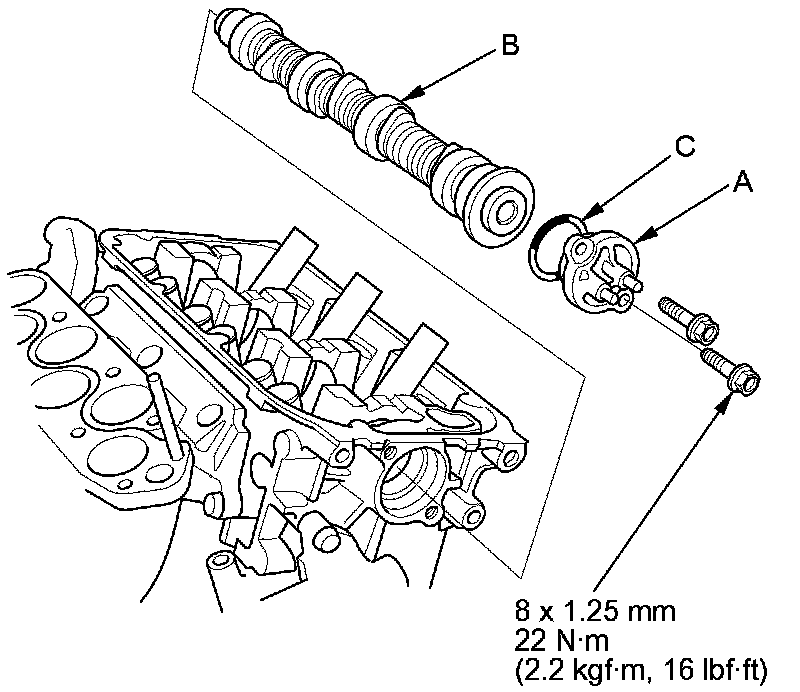 B

C

A

8 x 1.25 mm
22 N·m
(2.2 kgf·m, 16 lbf·ft)