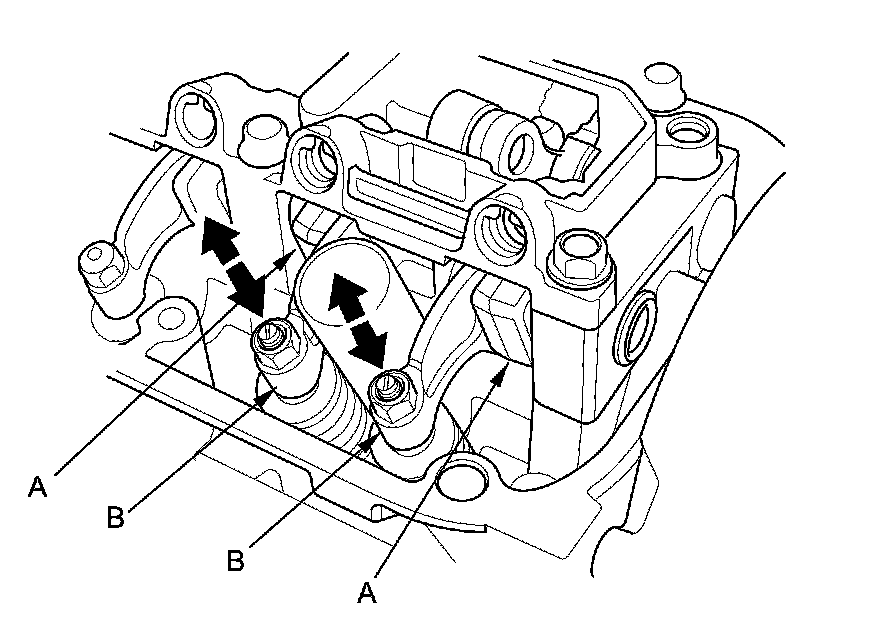 A
B
B
A