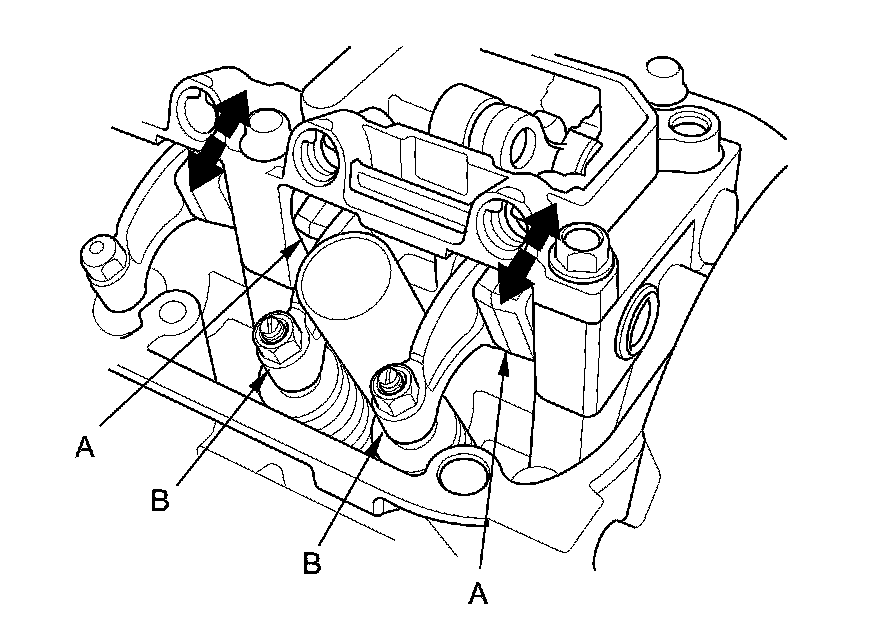 A
B
B
A