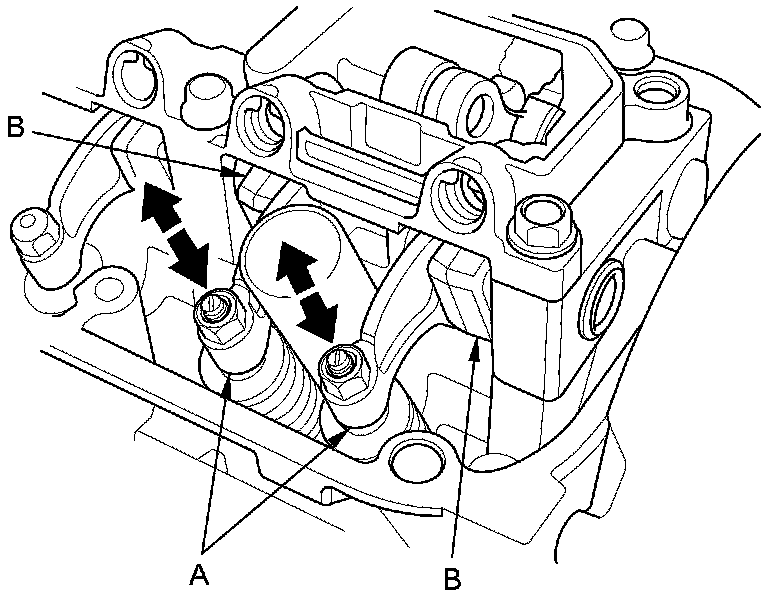 B
A
B