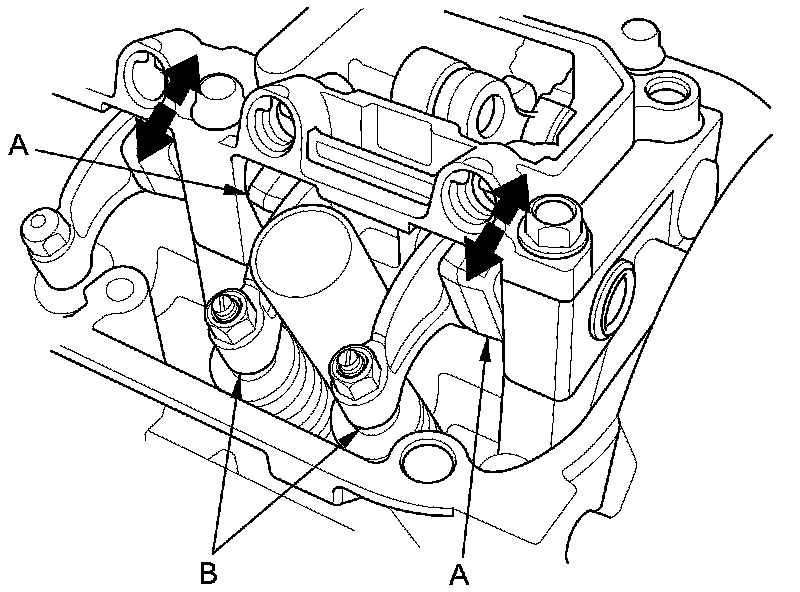 A
B
A