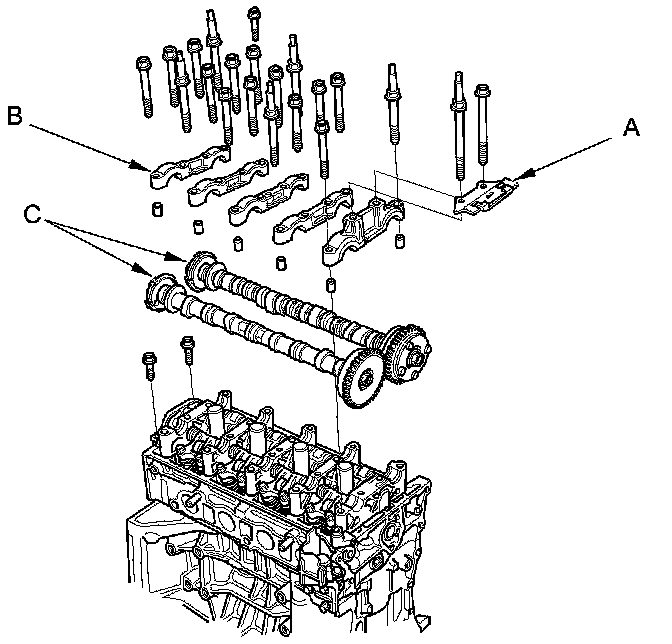 B
A
C