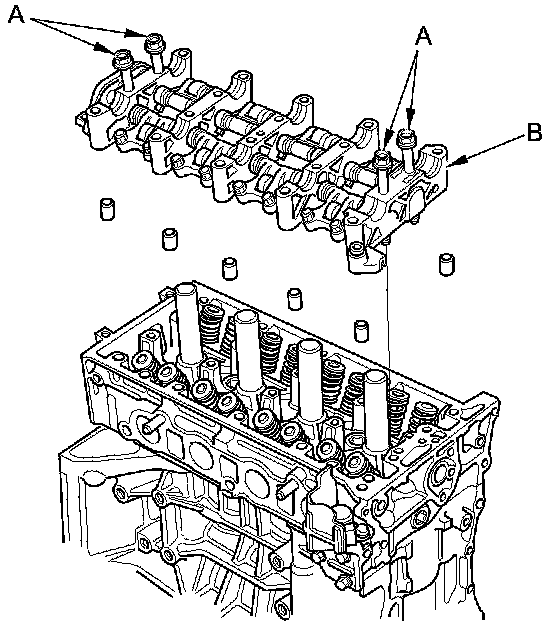 A
A
B