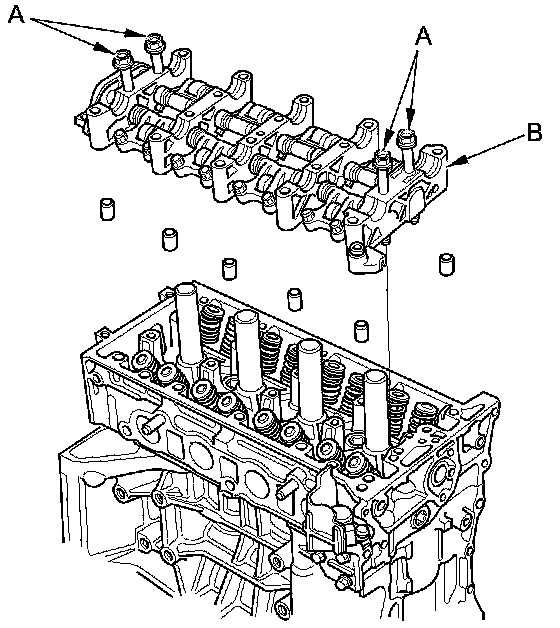 A
A
B