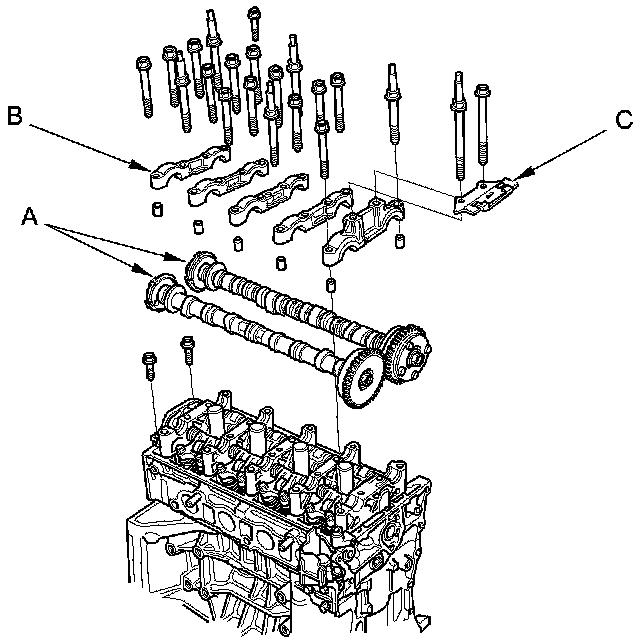 B
C
A