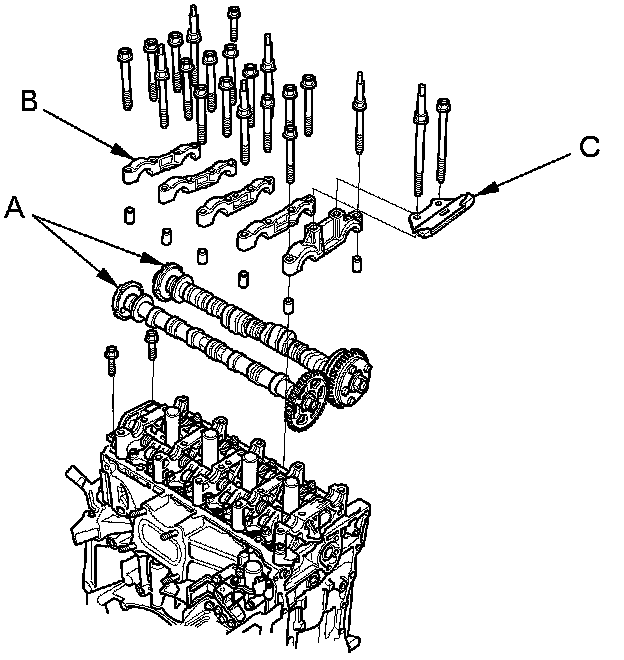 B
C
A